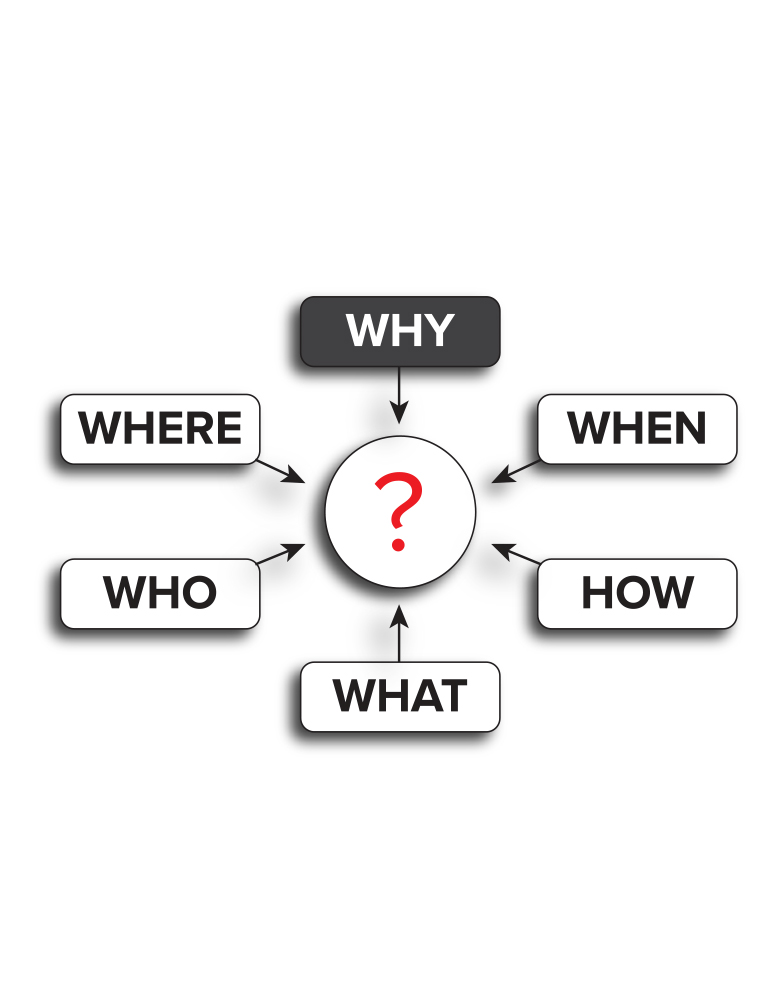 WHY

WHERE

WHEN

?

WHO

HOW

WHAT